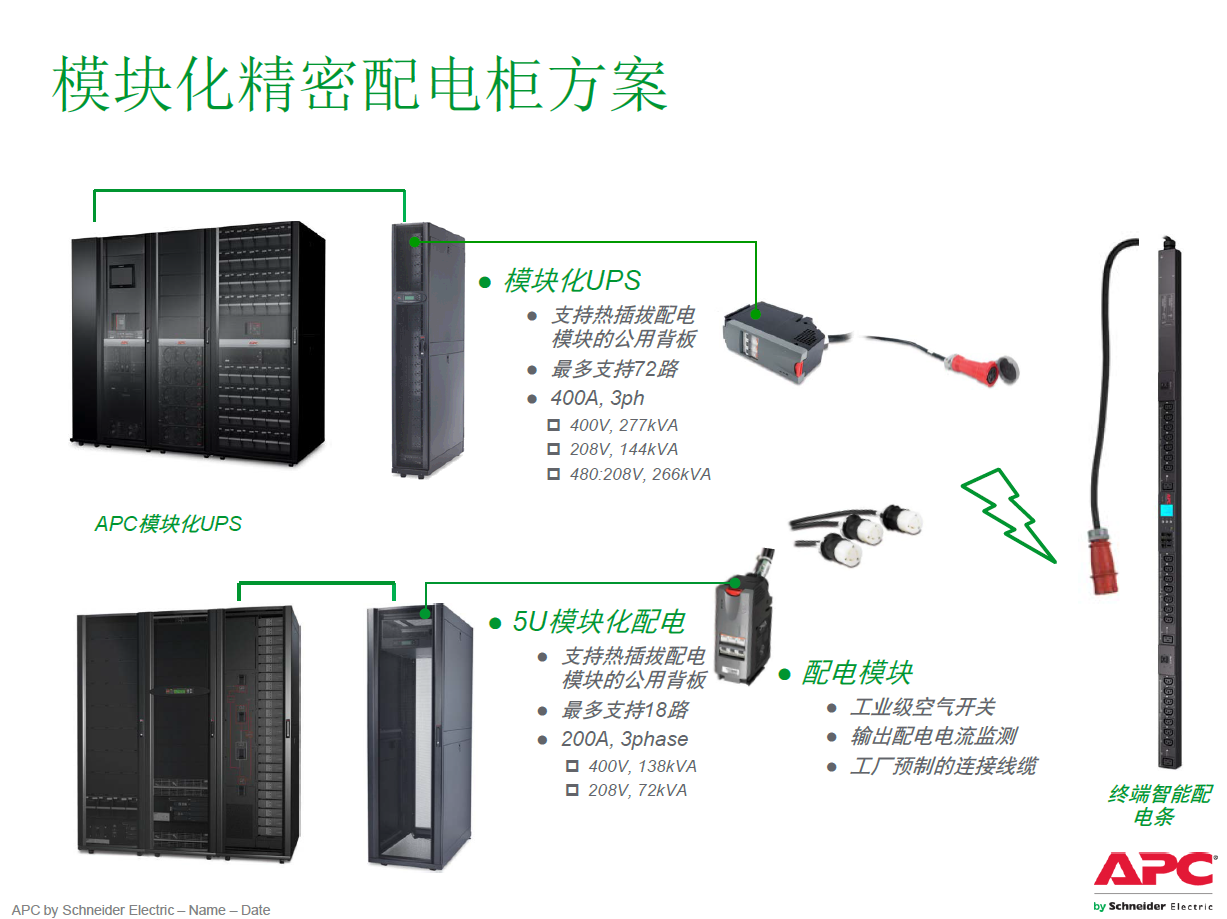 模块化精密配电柜方案

● 模块化UPS
● 支持热插拔配电模块的公用背板
● 最多支持72路
● 400A, 3ph
□ 400V, 277kVA
□ 208V, 144kVA
□ 480:208V, 266kVA

APC模块化UPS

● 5U模块化配电
● 支持热插拔配电模块的公用背板
● 最多支持18路
● 200A, 3phase
□ 400V, 138kVA
□ 208V, 72kVA

● 配电模块
● 工业级空气开关
● 输出配电电流监测
● 工厂预制的连接线缆

终端智能配电条

APC
by Schneider Electric

APC by Schneider Electric – Name – Date